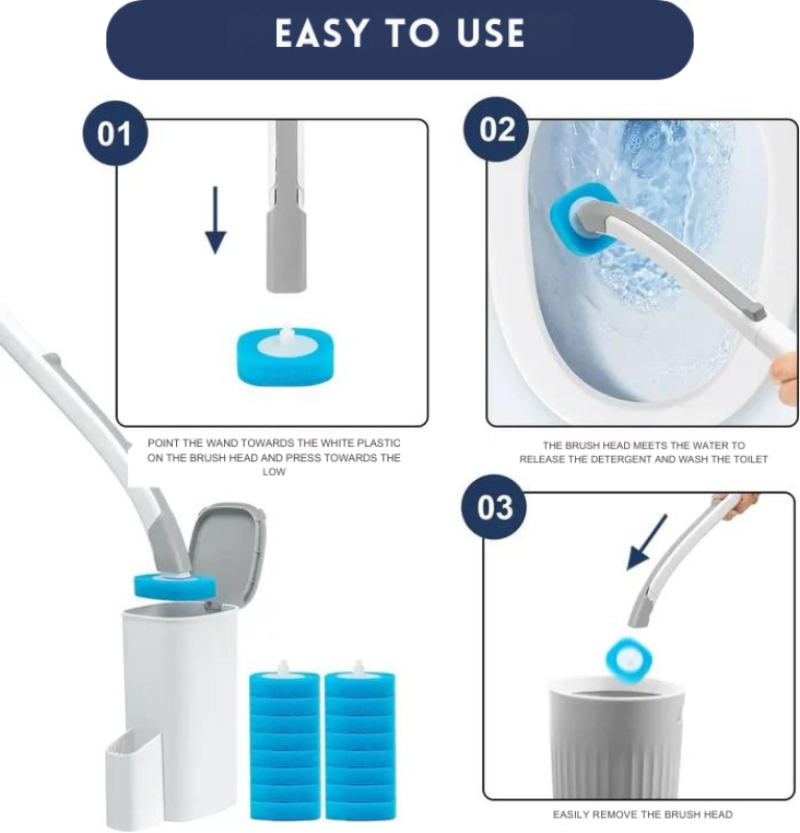 EASY TO USE

01

POINT THE WAND TOWARDS THE WHITE PLASTIC ON THE BRUSH HEAD AND PRESS TOWARDS THE LOW

02

THE BRUSH HEAD MEETS THE WATER TO RELEASE THE DETERGENT AND WASH THE TOILET

03

EASILY REMOVE THE BRUSH HEAD